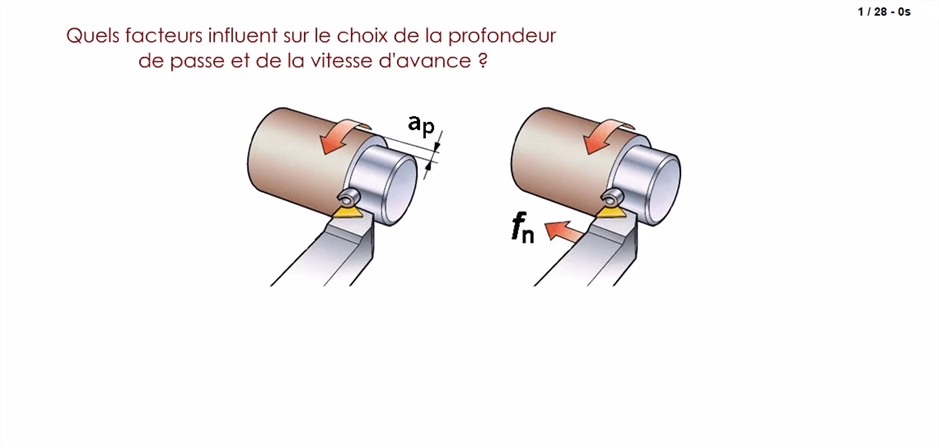 1 / 28 - 0s

Quels facteurs influent sur le choix de la profondeur de passe et de la vitesse d'avance ?

$a_p$

$f_n$