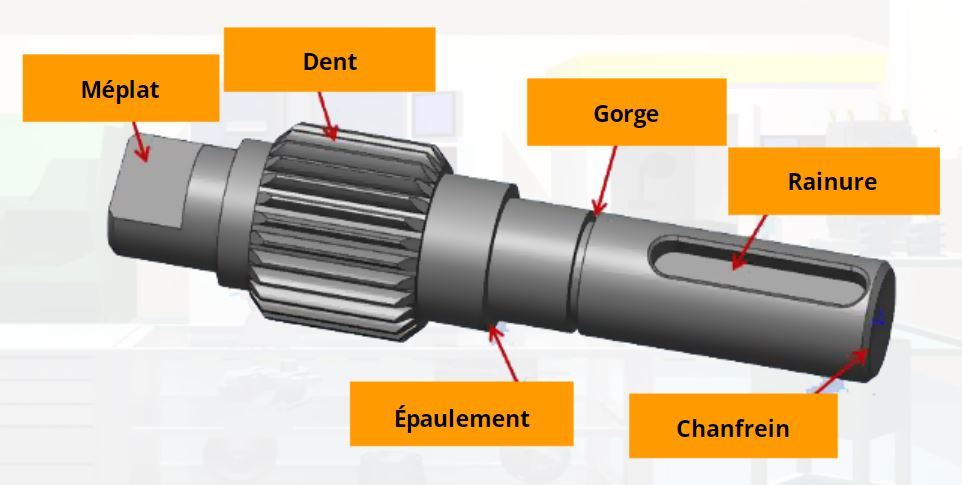 Méplat

Dent

Gorge

Rainure

Épaulement

Chanfrein