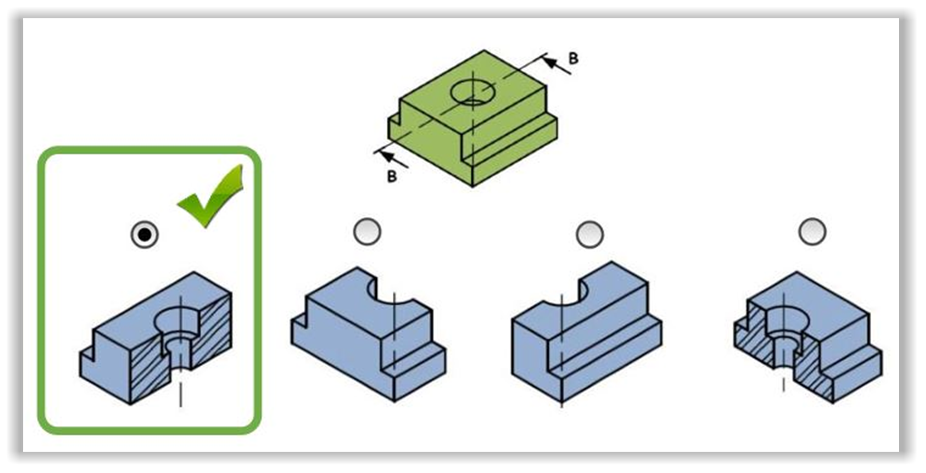 B
B