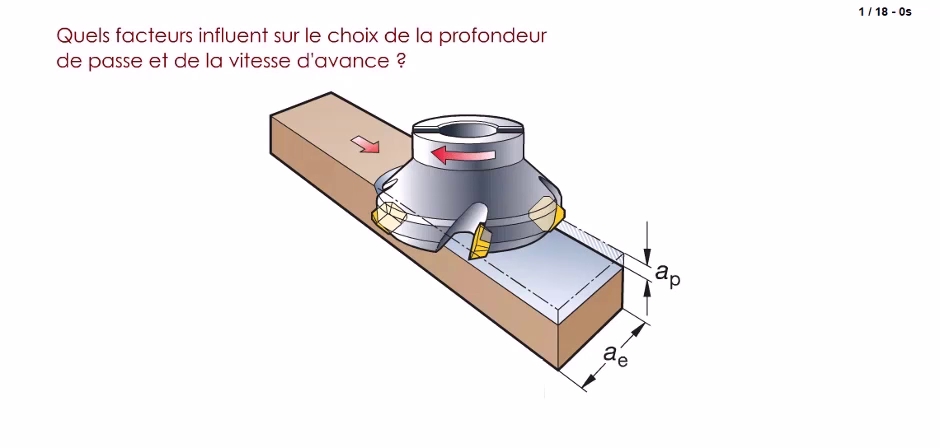 1 / 18 - 0s

Quels facteurs influent sur le choix de la profondeur de passe et de la vitesse d'avance ?

$a_p$

$a_e$