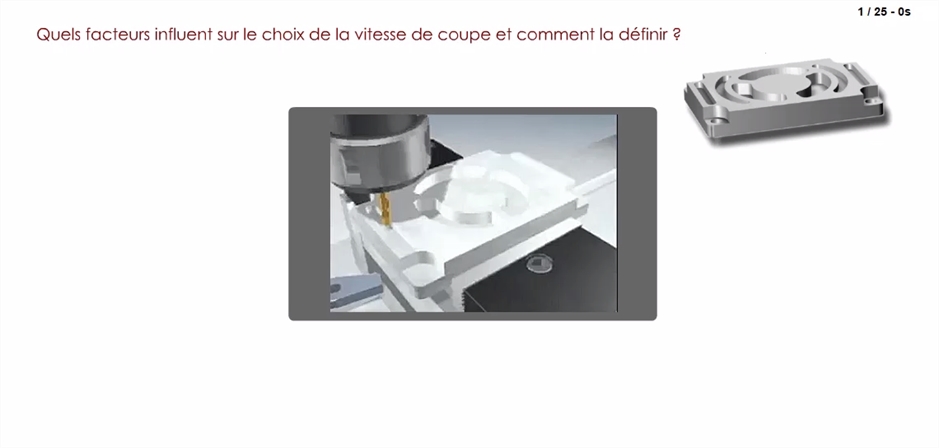 1 / 25 - 0s

Quels facteurs influent sur le choix de la vitesse de coupe et comment la définir ?