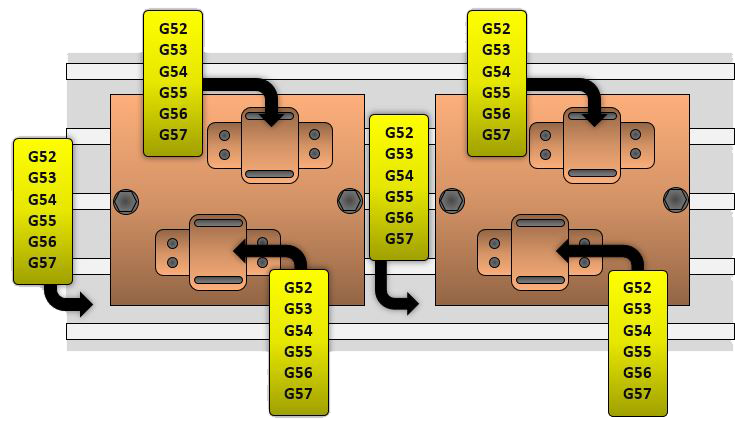 G52
G53
G54
G55
G56
G57

G52
G53
G54
G55
G56
G57

G52
G53
G54
G55
G56
G57

G52
G53
G54
G55
G56
G57

G52
G53
G54
G55
G56
G57

G52
G53
G54
G55
G56
G57